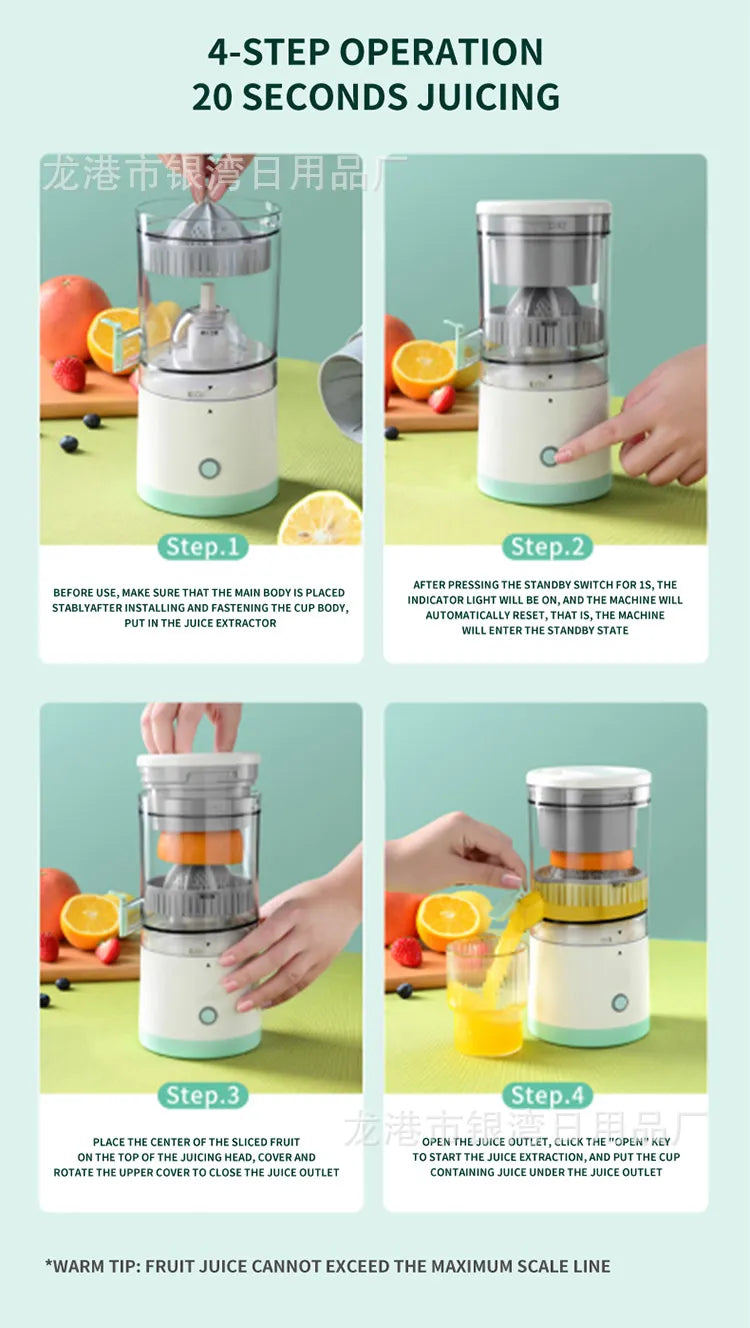 4-STEP OPERATION
20 SECONDS JUICING

龙港市银湾日用品厂

Step.1

BEFORE USE, MAKE SURE THAT THE MAIN BODY IS PLACED STABLYAFTER INSTALLING AND FASTENING THE CUP BODY, PUT IN THE JUICE EXTRACTOR

Step.2

AFTER PRESSING THE STANDBY SWITCH FOR 1S, THE INDICATOR LIGHT WILL BE ON, AND THE MACHINE WILL AUTOMATICALLY RESET, THAT IS, THE MACHINE WILL ENTER THE STANDBY STATE

Step.3

PLACE THE CENTER OF THE SLICED FRUIT ON THE TOP OF THE JUICING HEAD, COVER AND ROTATE THE UPPER COVER TO CLOSE THE JUICE OUTLET

Step.4

龙港市银湾日用品厂

OPEN THE JUICE OUTLET, CLICK THE "OPEN" KEY TO START THE JUICE EXTRACTION, AND PUT THE CUP CONTAINING JUICE UNDER THE JUICE OUTLET

*WARM TIP: FRUIT JUICE CANNOT EXCEED THE MAXIMUM SCALE LINE